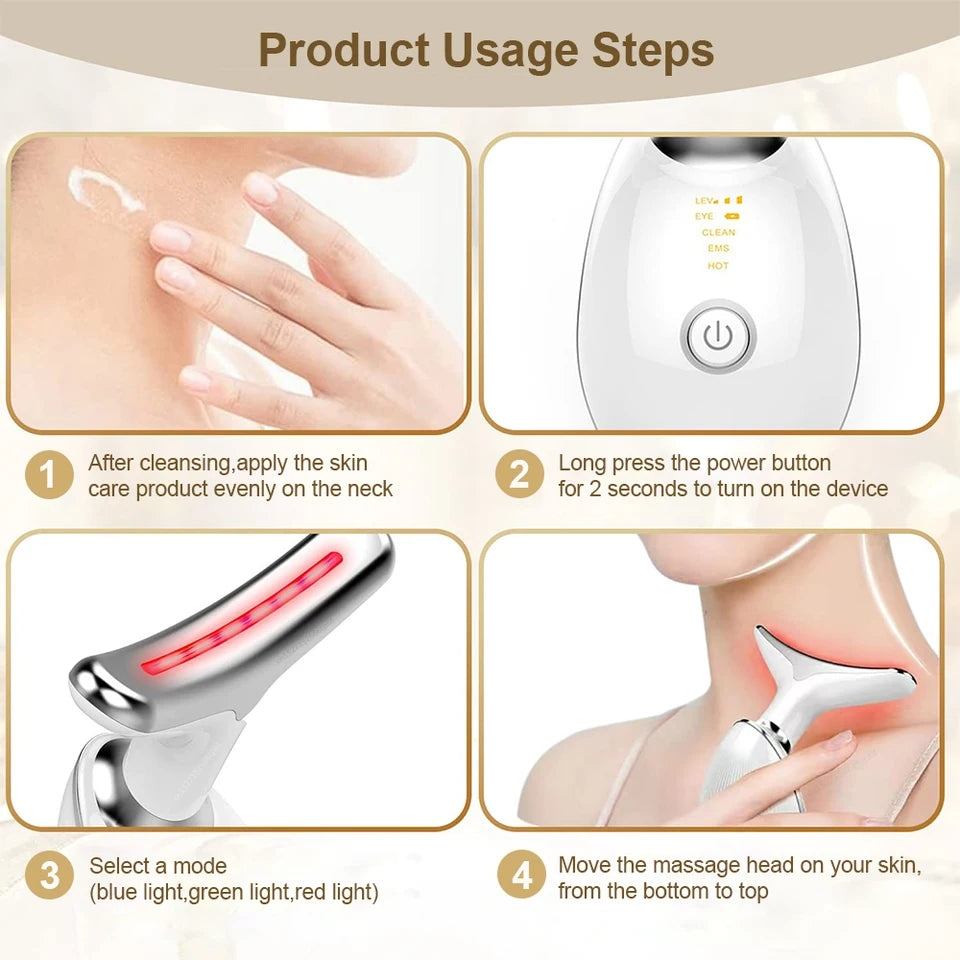 Product Usage Steps

LEV
EYE
CLEAN
EMS
HOT

1 After cleansing,apply the skin care product evenly on the neck

2 Long press the power button for 2 seconds to turn on the device

3 Select a mode (blue light,green light,red light)

4 Move the massage head on your skin, from the bottom to top