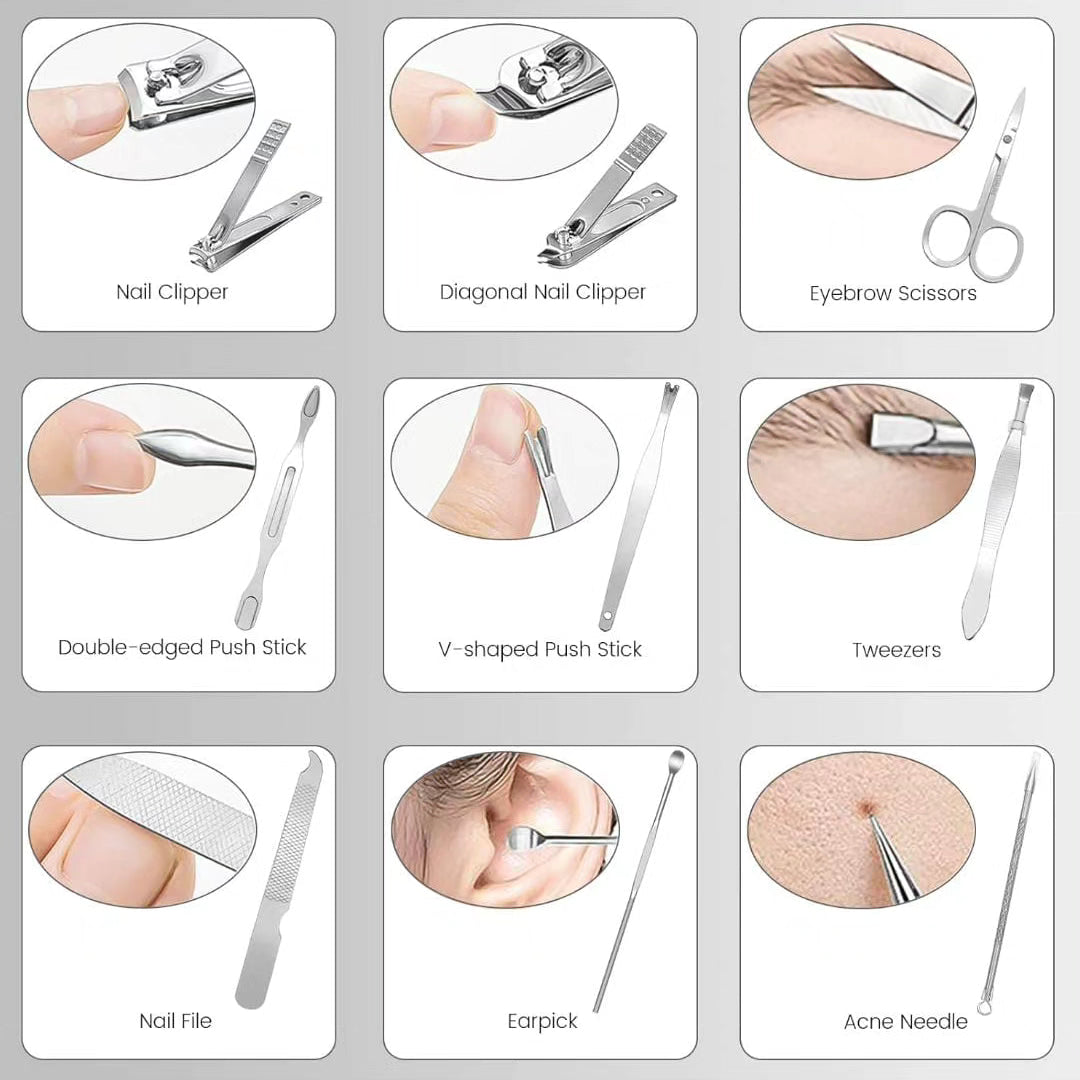 Nail Clipper

Diagonal Nail Clipper

Eyebrow Scissors

Double-edged Push Stick

V-shaped Push Stick

Tweezers

Nail File

Earpick

Acne Needle