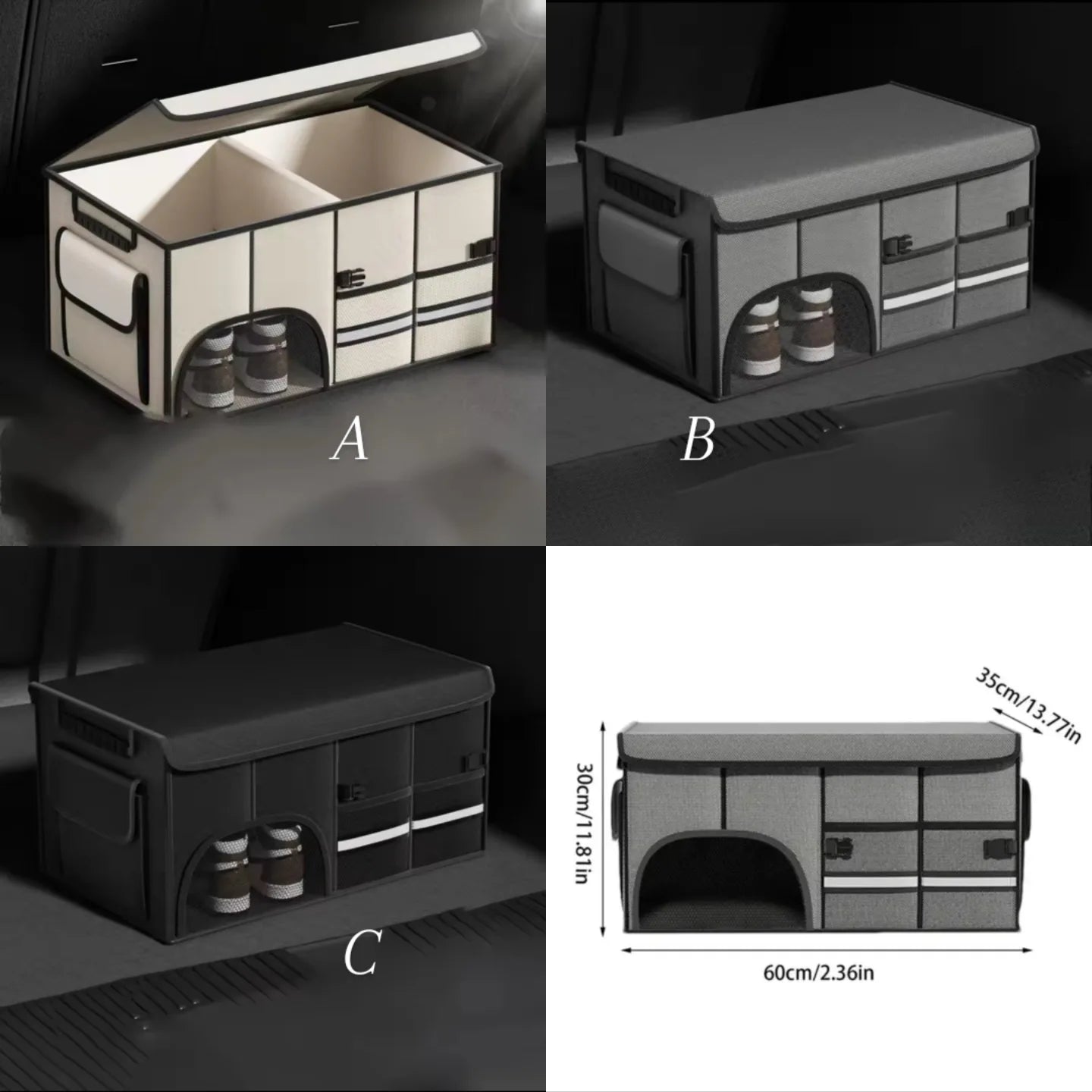 A

B

C

35cm/13.77in

30cm/11.81in

60cm/2.36in