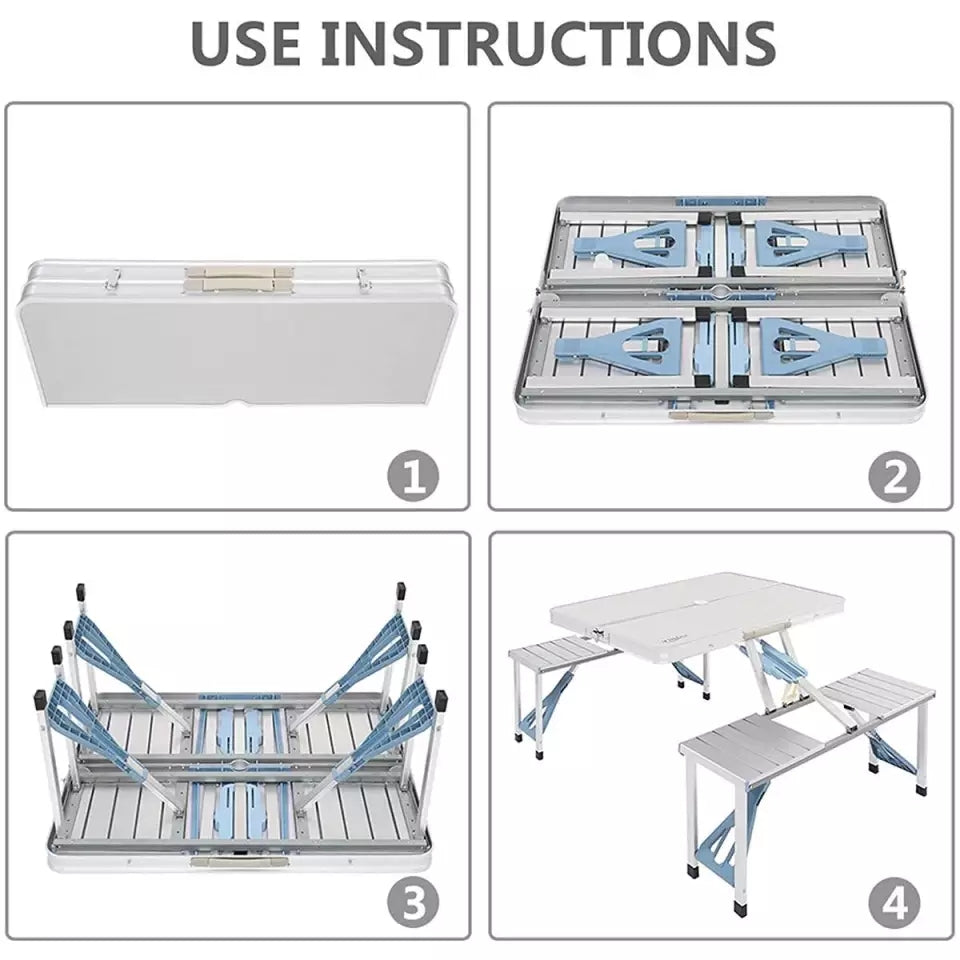 USE INSTRUCTIONS

1

2

3

4