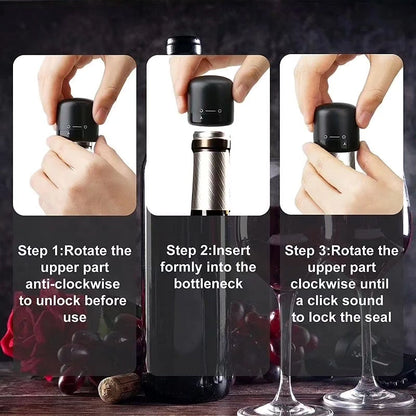 Step 1:Rotate the upper part anti-clockwise to unlock before use

Step 2:Insert formly into the bottleneck

Step 3:Rotate the upper part clockwise until a click sound to lock the seal