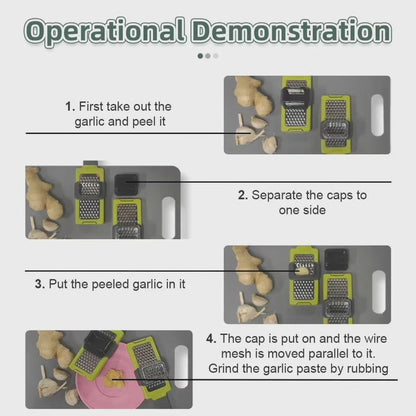 Operational Demonstration

1. First take out the garlic and peel it

2. Separate the caps to one side

3. Put the peeled garlic in it

4. The cap is put on and the wire mesh is moved parallel to it. Grind the garlic paste by rubbing