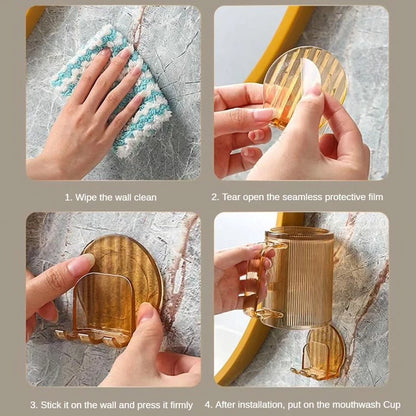 1. Wipe the wall clean

2. Tear open the seamless protective film

3. Stick it on the wall and press it firmly

4. After installation, put on the mouthwash Cup