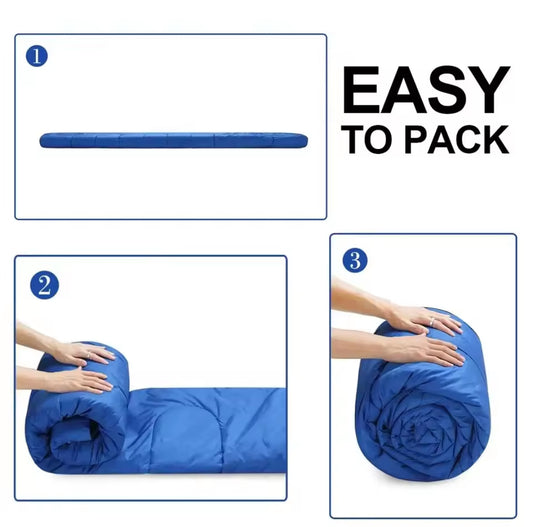 1

EASY
TO PACK

2

3