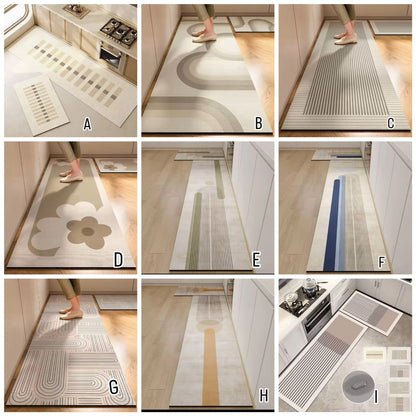 A

B

C

D

E

F

G

H

I