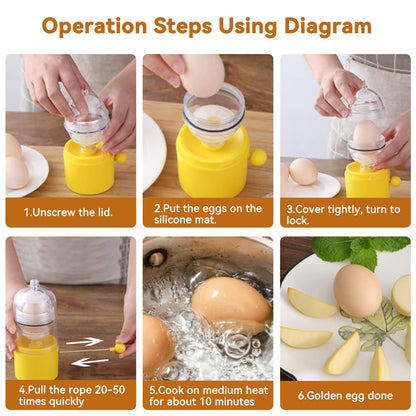 Operation Steps Using Diagram

1.Unscrew the lid.

2.Put the eggs on the silicone mat.

3.Cover tightly, turn to lock.

4.Pull the rope 20-50 times quickly

5.Cook on medium heat for about 10 minutes

6.Golden egg done