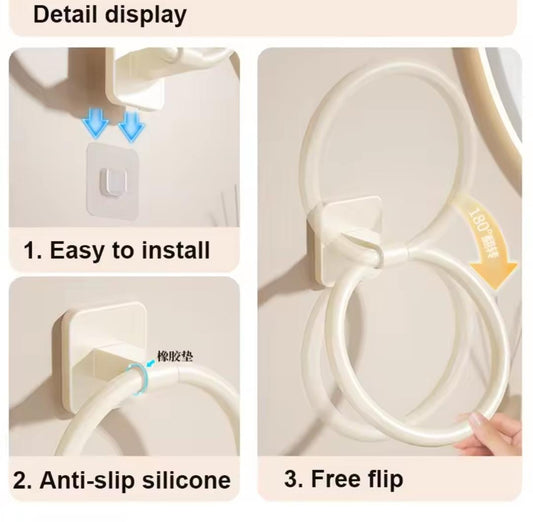 Detail display

1. Easy to install

橡胶垫

2. Anti-slip silicone

180°翻转

3. Free flip