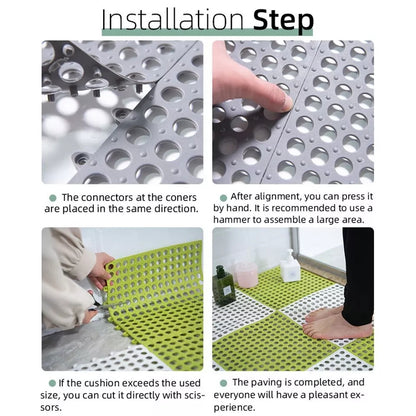 Installation Step

The connectors at the coners are placed in the same direction.

After alignment, you can press it by hand. It is recommended to use a hammer to assemble a large area.

If the cushion exceeds the used size, you can cut it directly with scissors.

The paving is completed, and everyone will have a pleasant experience.