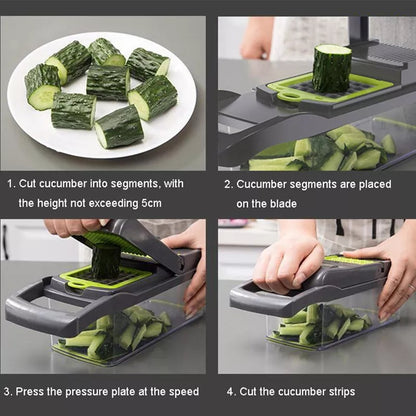 1. Cut cucumber into segments, with the height not exceeding 5cm

2. Cucumber segments are placed on the blade

3. Press the pressure plate at the speed

4. Cut the cucumber strips