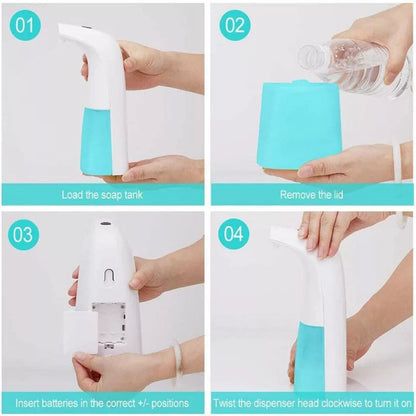 01

Load the soap tank

02

Remove the lid

03

Insert batteries in the correct +/- positions

04

Twist the dispenser head clockwise to turn it on