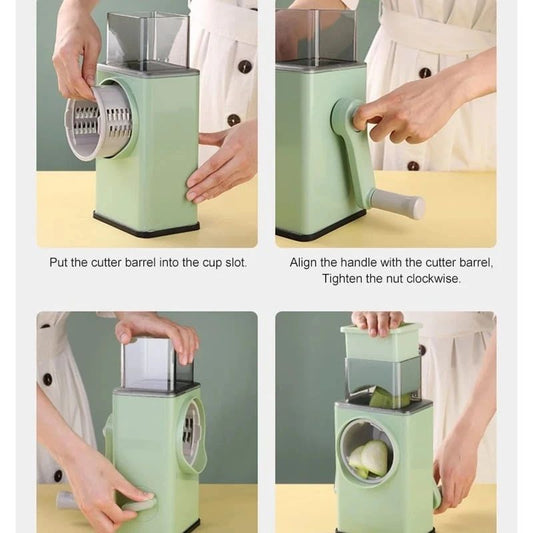 Put the cutter barrel into the cup slot.

Align the handle with the cutter barrel, Tighten the nut clockwise.