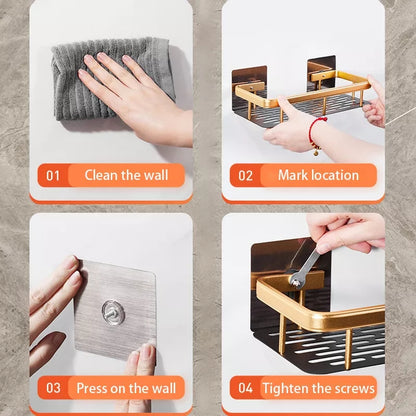 01 Clean the wall

02 Mark location

03 Press on the wall

04 Tighten the screws