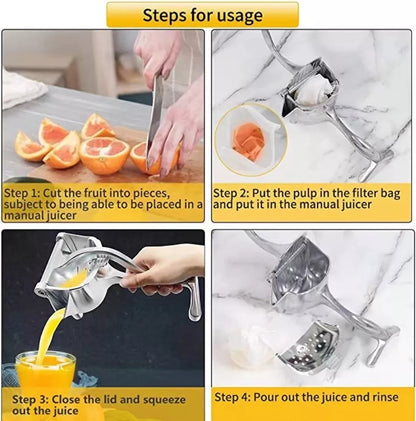 Steps for usage

Step 1: Cut the fruit into pieces, subject to being able to be placed in a manual juicer

Step 2: Put the pulp in the filter bag and put it in the manual juicer

Step 3: Close the lid and squeeze out the juice

Step 4: Pour out the juice and rinse