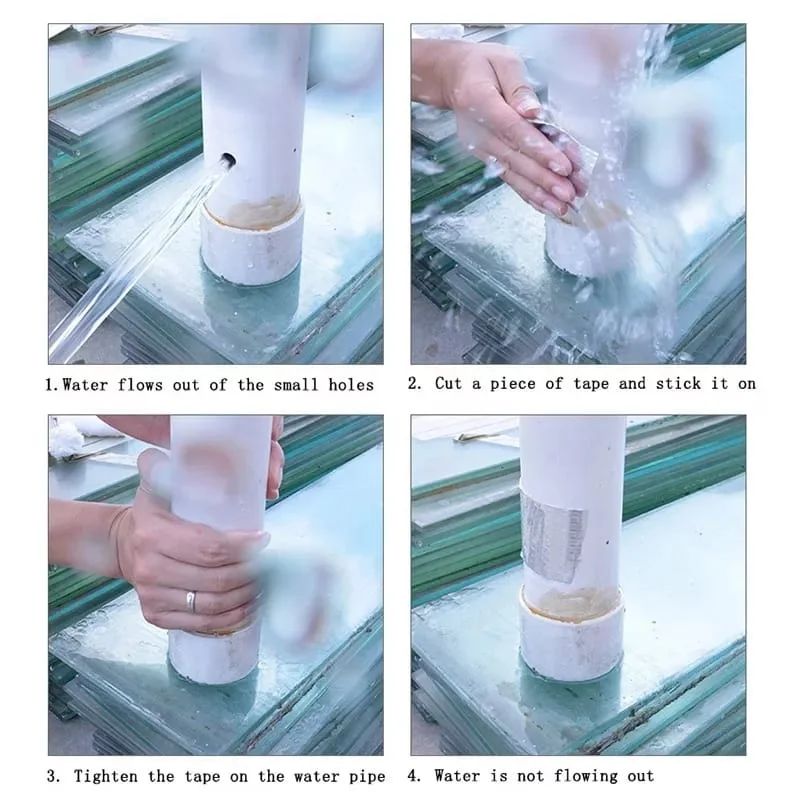 1.Water flows out of the small holes

2. Cut a piece of tape and stick it on

3. Tighten the tape on the water pipe

4. Water is not flowing out