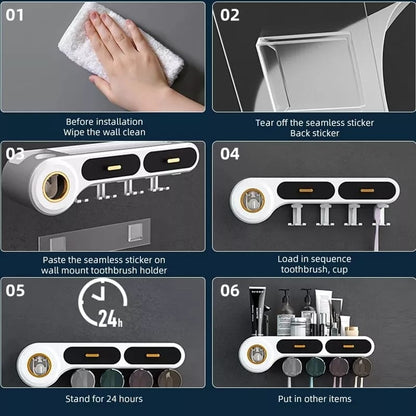 01

Before installation
Wipe the wall clean

02

Tear off the seamless sticker
Back sticker

03

Paste the seamless sticker on
wall mount toothbrush holder

04

Load in sequence
toothbrush, cup

05

24h

Stand for 24 hours

06

Put in other items