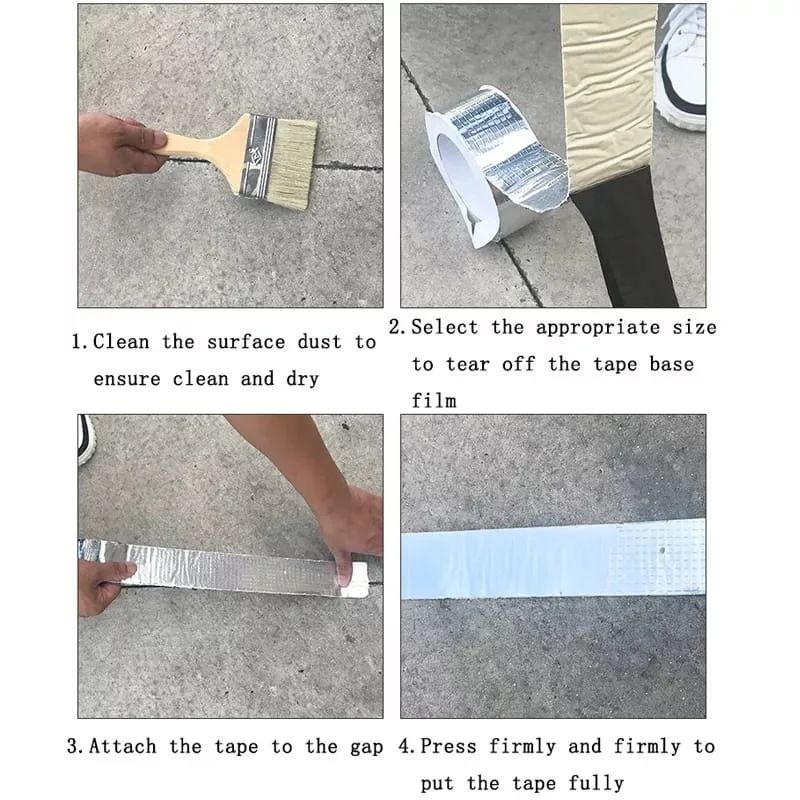 1. Clean the surface dust to ensure clean and dry

2. Select the appropriate size to tear off the tape base film

3. Attach the tape to the gap

4. Press firmly and firmly to put the tape fully