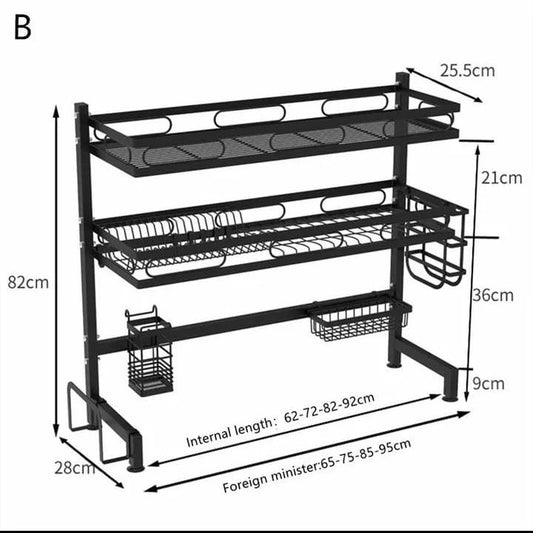 B

25.5cm

21cm

82cm

36cm

9cm

Internal length: 62-72-82-92cm

28cm

Foreign minister:65-75-85-95cm