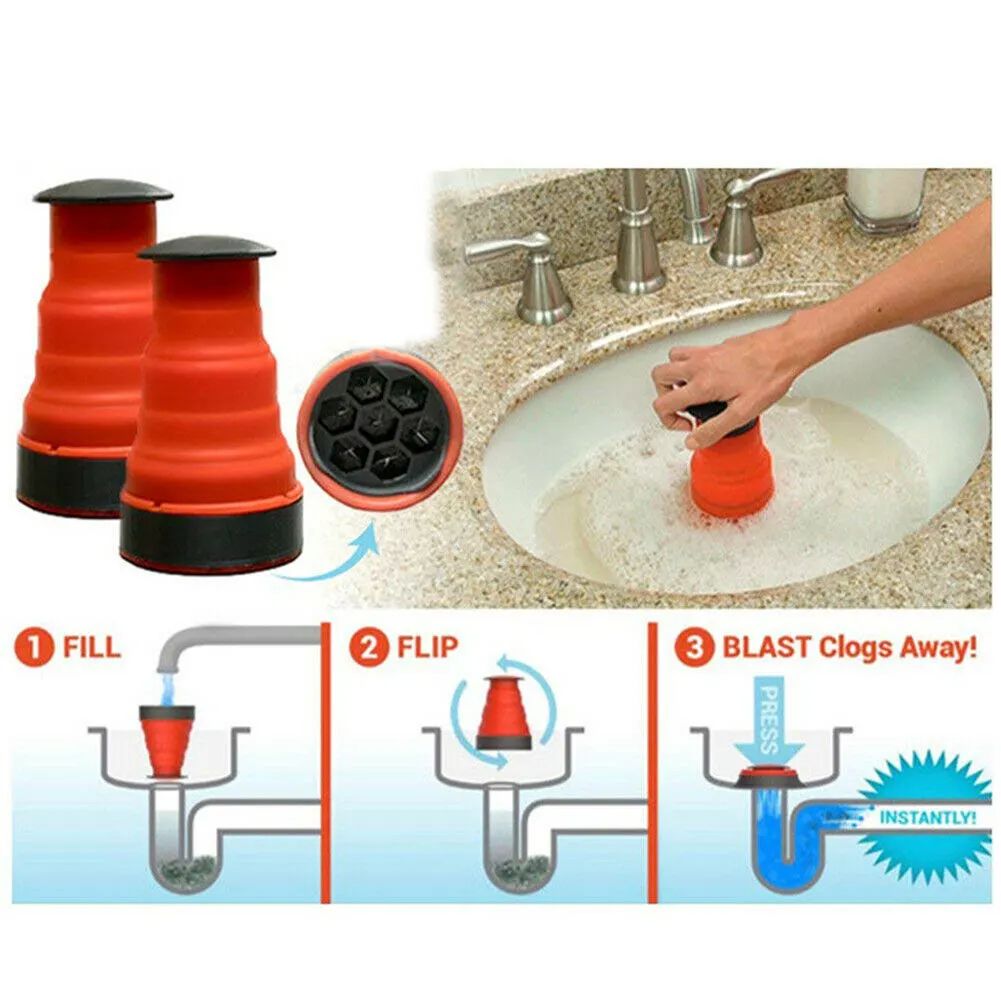 1 FILL

2 FLIP

3 BLAST Clogs Away!

PRESS

INSTANTLY!